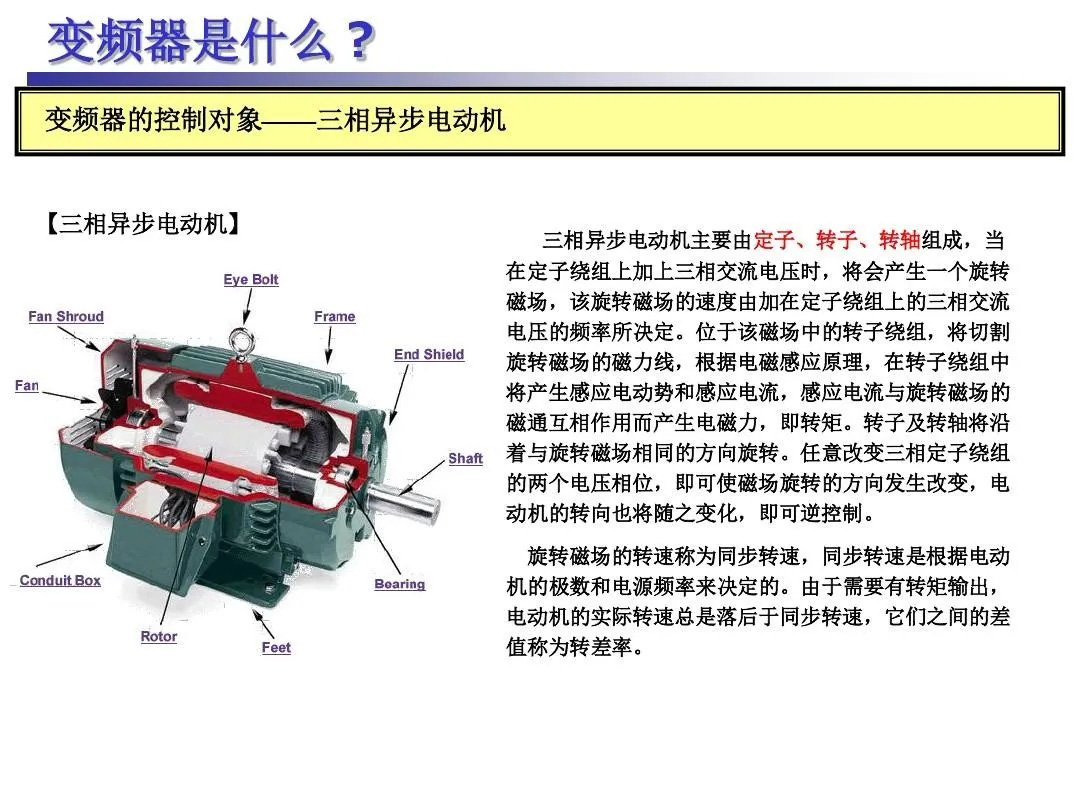 变频器是什么？

变频器的控制对象——三相异步电动机

【三相异步电动机】

Eye Bolt
Fan Shroud
Frame
End Shield
Fan
Shaft
Conduit Box
Bearing
Rotor
Feet

三相异步电动机主要由定子、转子、转轴组成，当在定子绕组上加上三相交流电压时，将会产生一个旋转磁场，该旋转磁场的速度由加在定子绕组上的三相交流电压的频率所决定。位于该磁场中的转子绕组，将切割旋转磁场的磁力线，根据电磁感应原理，在转子绕组中将产生感应电动势和感应电流，感应电流与旋转磁场的磁通互相作用而产生电磁力，即转矩。转子及转轴将沿着与旋转磁场相同的方向旋转。任意改变三相定子绕组的两个电压相位，即可使磁场旋转的方向发生改变，电动机的转向也将随之变化，即可逆控制。

旋转磁场的转速称为同步转速，同步转速是根据电动机的极数和电源频率来决定的。由于需要有转矩输出，电动机的实际转速总是落后于同步转速，它们之间的差值称为转差率。